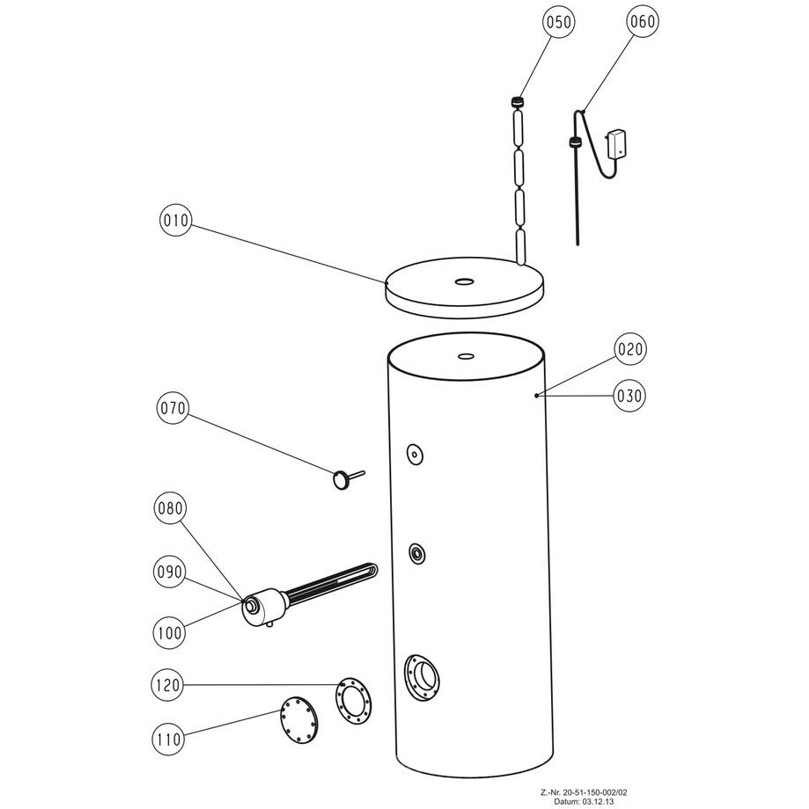 050
060
010
020
030
070
080
090
100
120
110
Z.-Nr. 20-51-150-002/02
Datum: 03.12.13