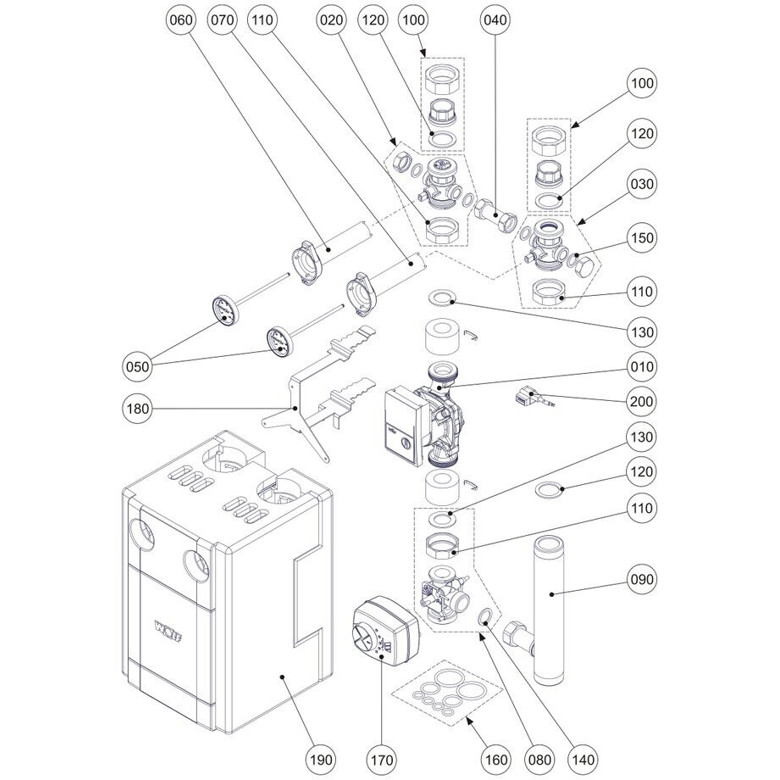 060
070
110
020
120
100
040
100
120
030
150
110
130
050
010
200
180
130
120
110
090
WOLF
190
170
160
080
140