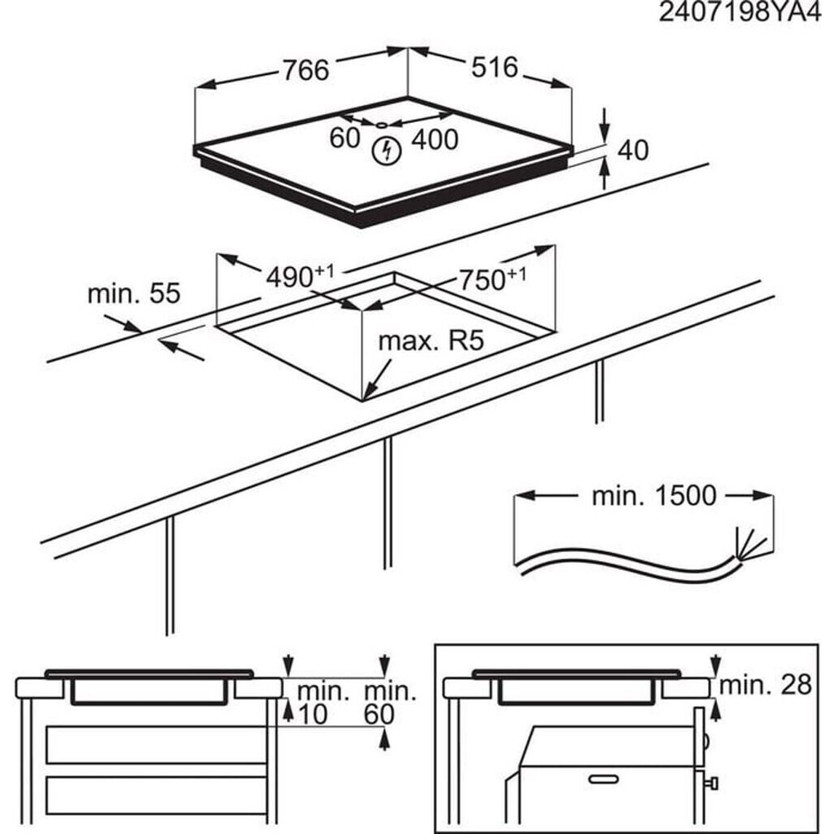 2407198YA4

766
516
60
400
40

$490^{+1}$
$750^{+1}$
min. 55
max. R5

min. 1500

min.
10
min.
60

min. 28