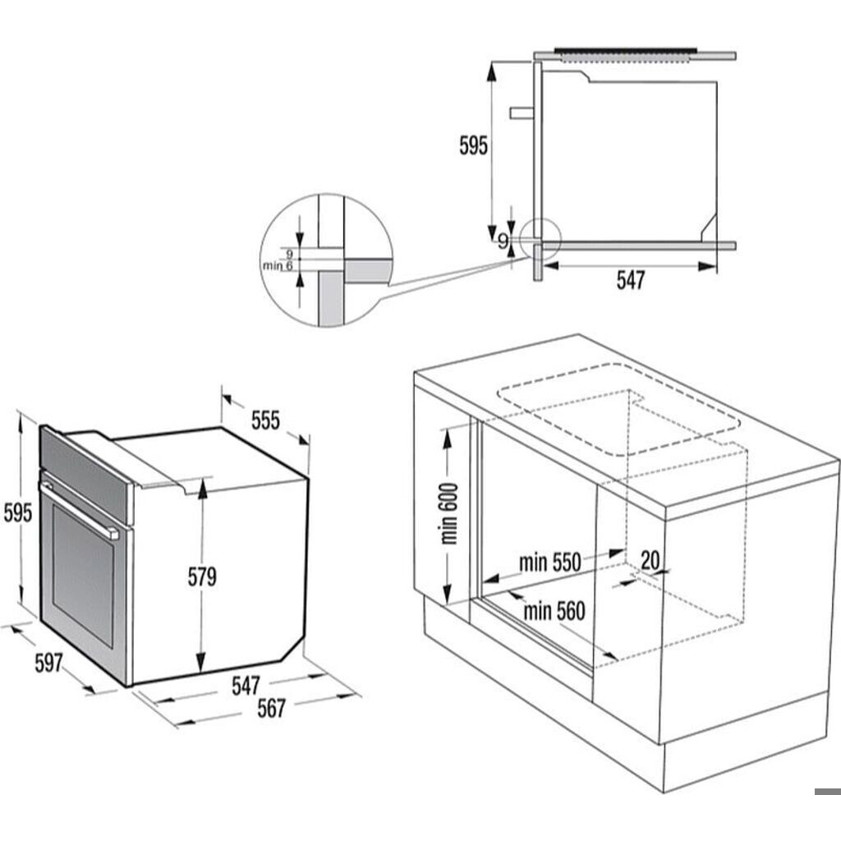 595

9

547

9
min 6

555

595

579

597

547
567

min 600

min 550

20

min 560