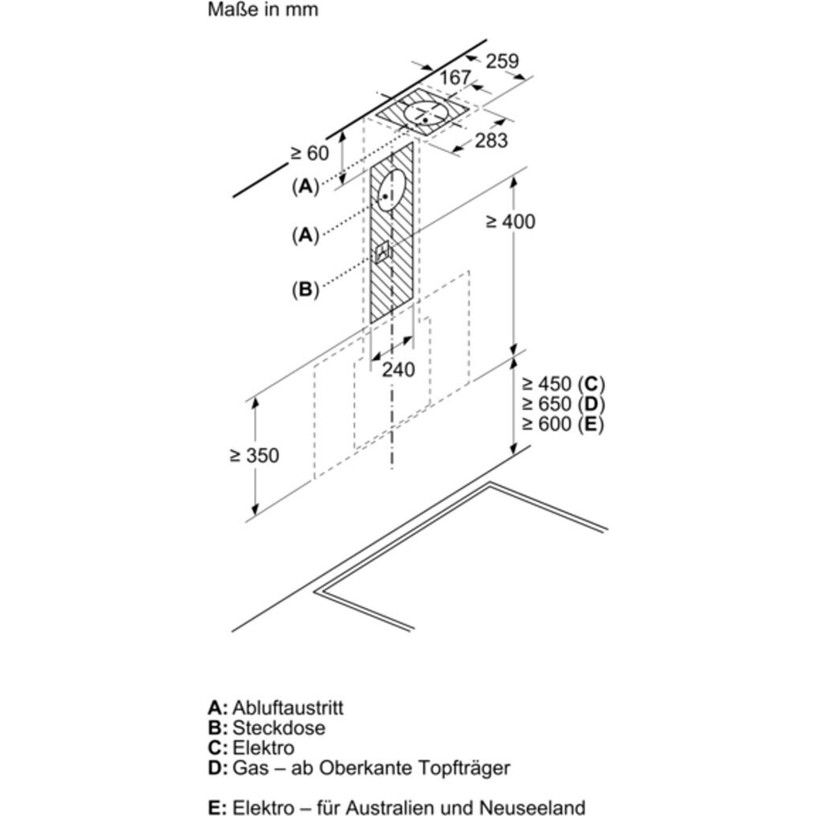 Maße in mm

259
167
283
≥ 60
(A)
(A)
(B)
≥ 400
240
≥ 450 (C)
≥ 650 (D)
≥ 600 (E)
≥ 350

A: Abluftaustritt
B: Steckdose
C: Elektro
D: Gas – ab Oberkante Topfträger

E: Elektro – für Australien und Neuseeland