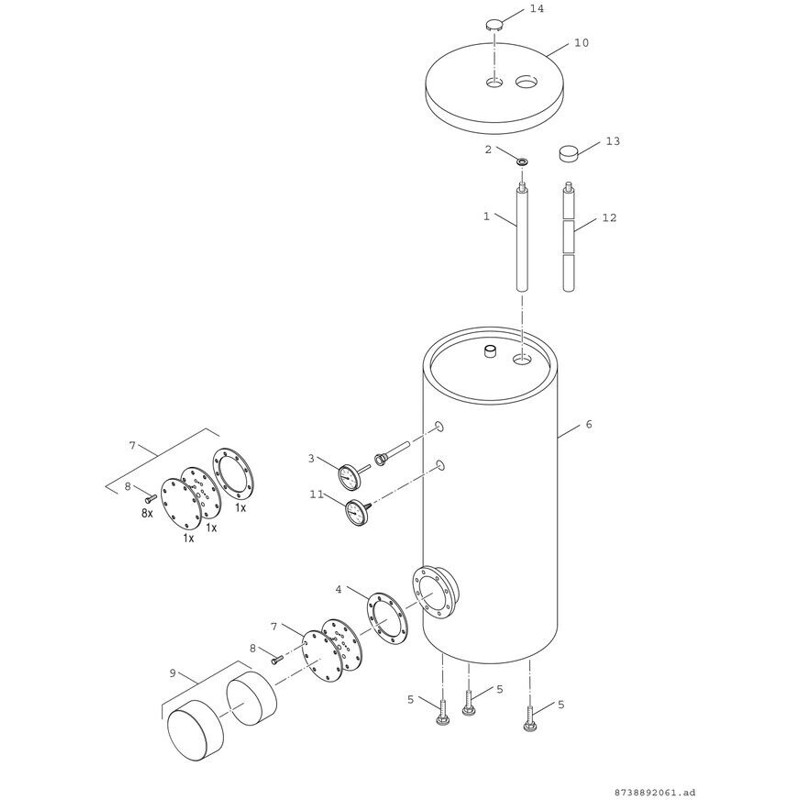 14
10
2
13
1
12
6
7
3
8
8x
1x
1x
1x
11
4
7
8
9
5
5
5
8738892061.ad