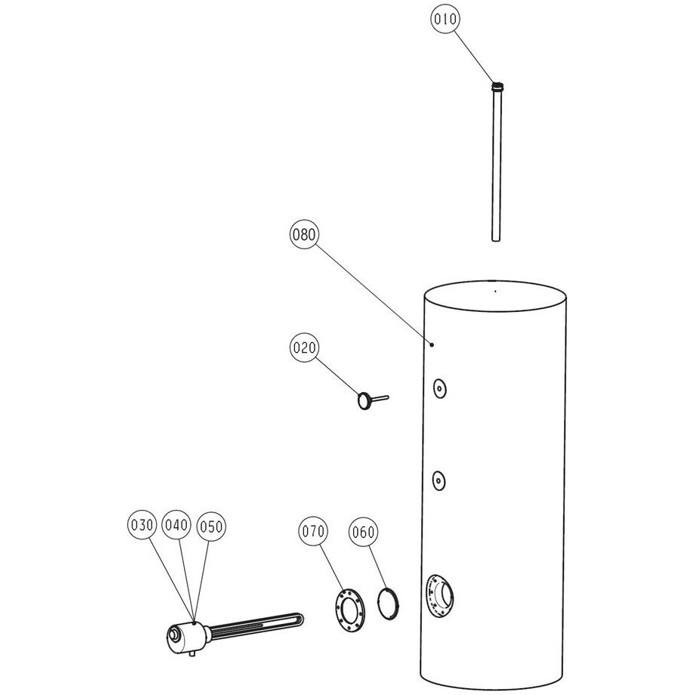 010

080

020

030 040 050

070 060