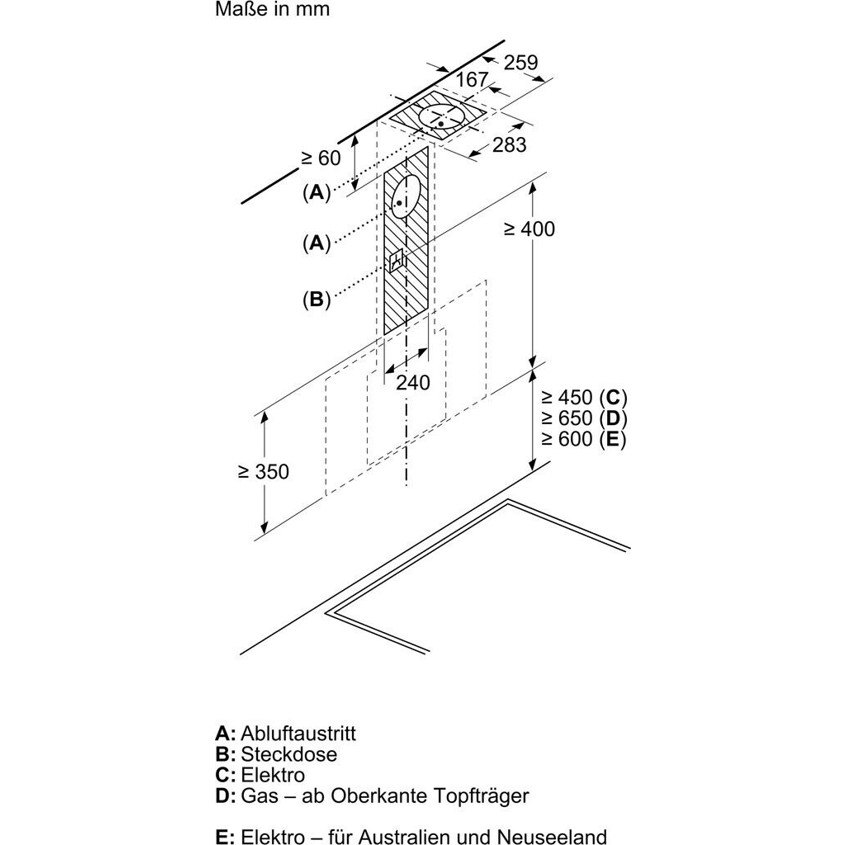 Maße in mm

259

167

283

≥ 60

(A)

(A)

(B)

≥ 400

240

≥ 450 (C)
≥ 650 (D)
≥ 600 (E)

≥ 350

A: Abluftaustritt
B: Steckdose
C: Elektro
D: Gas – ab Oberkante Topfträger

E: Elektro – für Australien und Neuseeland