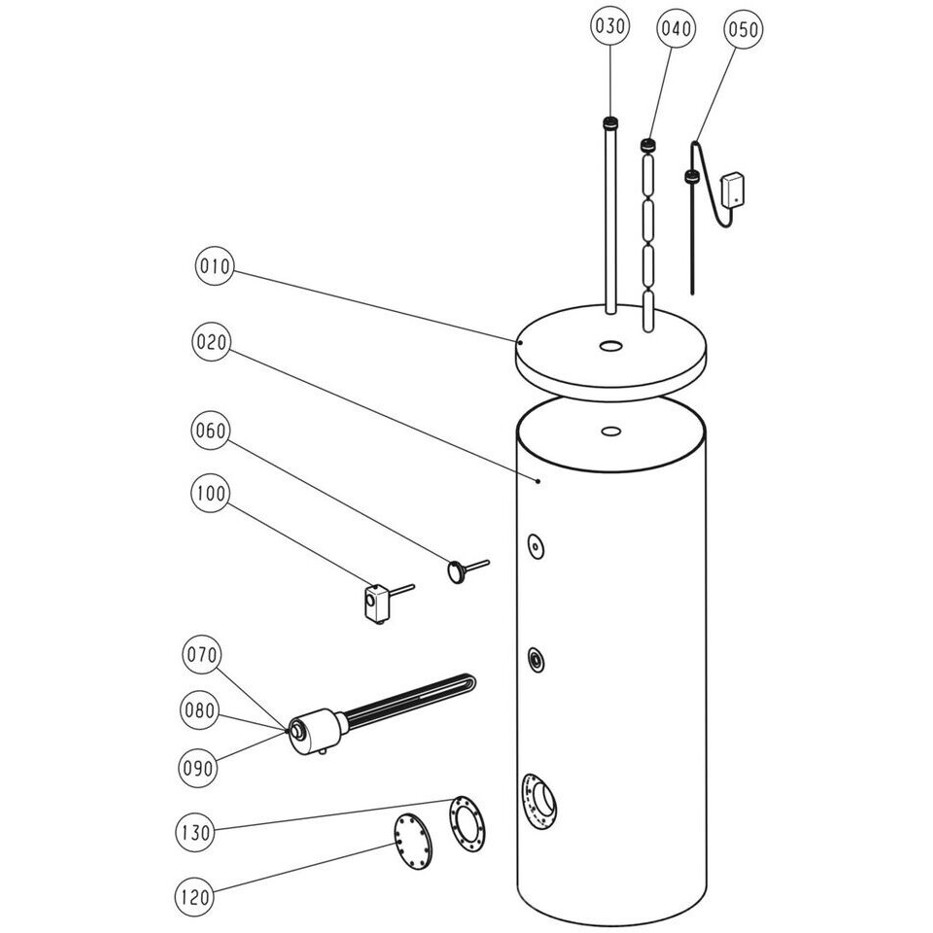 030
040
050
010
020
060
100
070
080
090
130
120