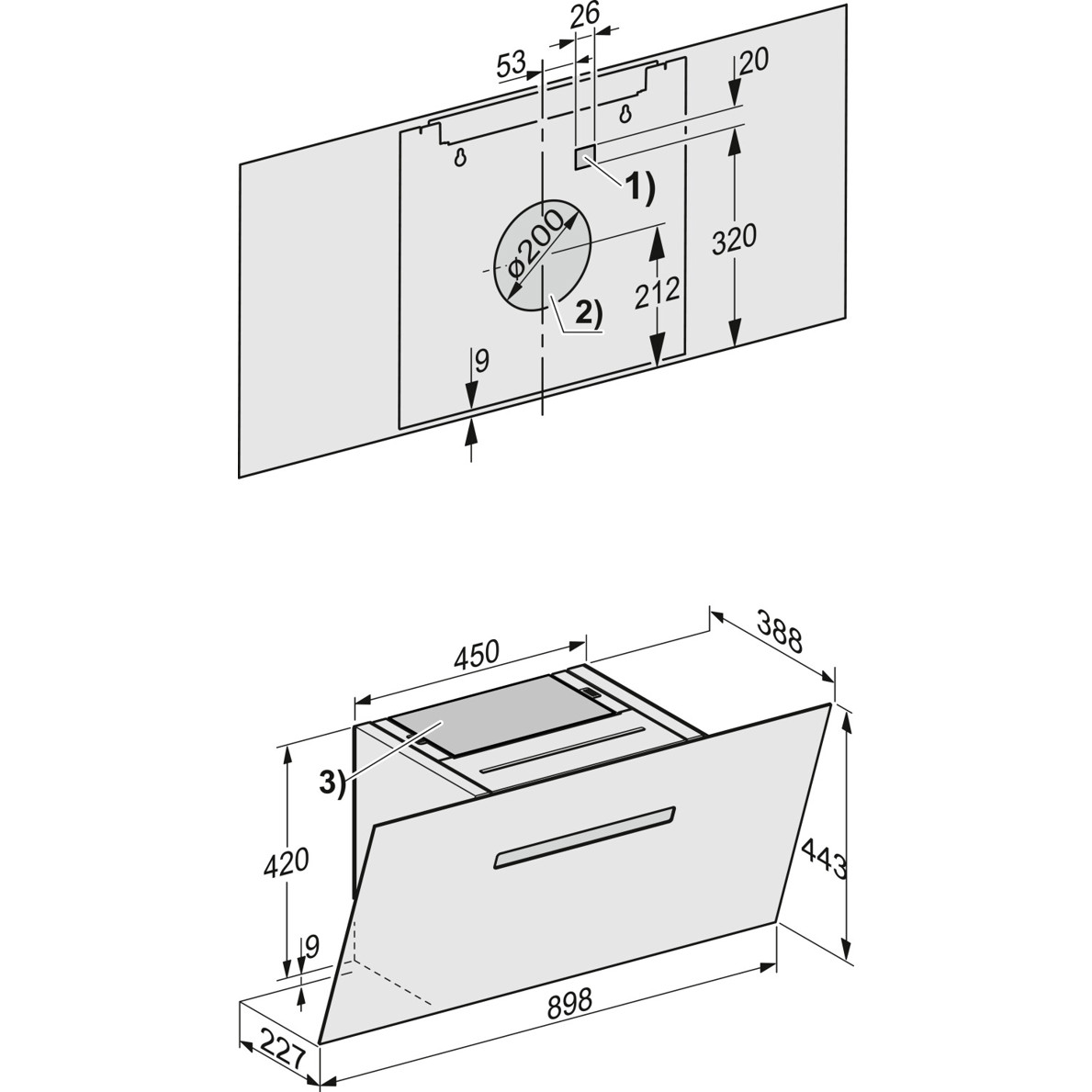 26
53
20
1)
ø200
320
212
2)
9

450
388
3)
420
443
9
898
227