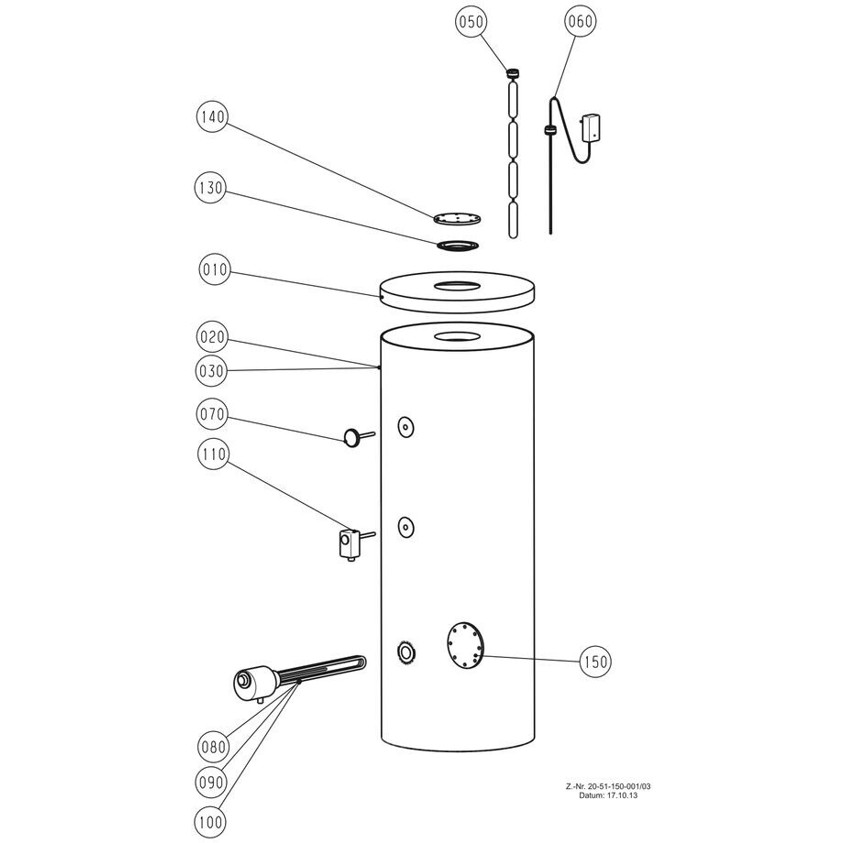 050
060
140
130
010
020
030
070
110
150
080
090
100

Z.-Nr. 20-51-150-001/03
Datum: 17.10.13