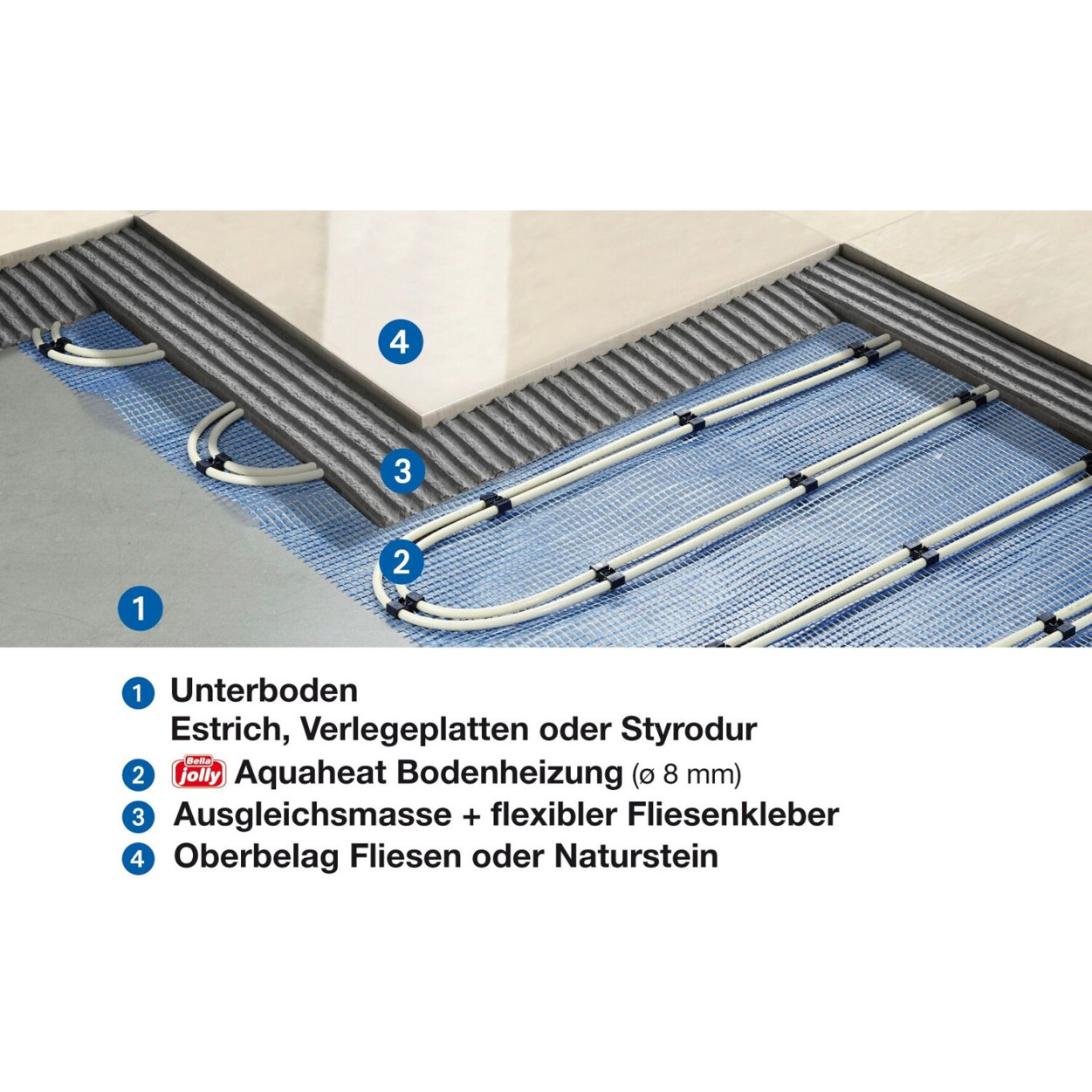 4

3

2

1

1 Unterboden
Estrich, Verlegeplatten oder Styrodur

2 Bella jolly Aquaheat Bodenheizung (ø 8 mm)

3 Ausgleichsmasse + flexibler Fliesenkleber

4 Oberbelag Fliesen oder Naturstein