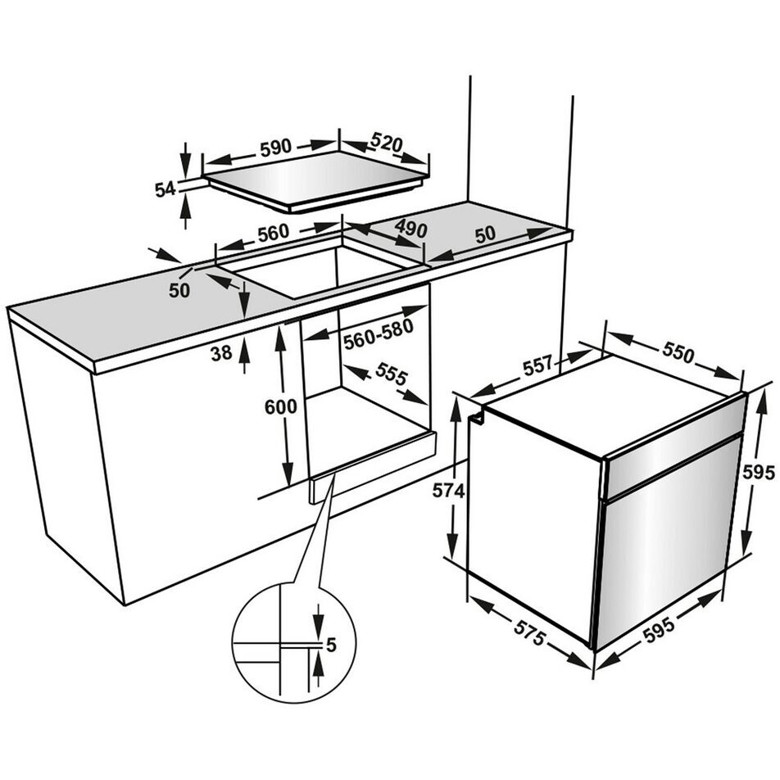 590
520
54
560
490
50
50
38
560-580
555
600
557
550
574
595
575
595
5