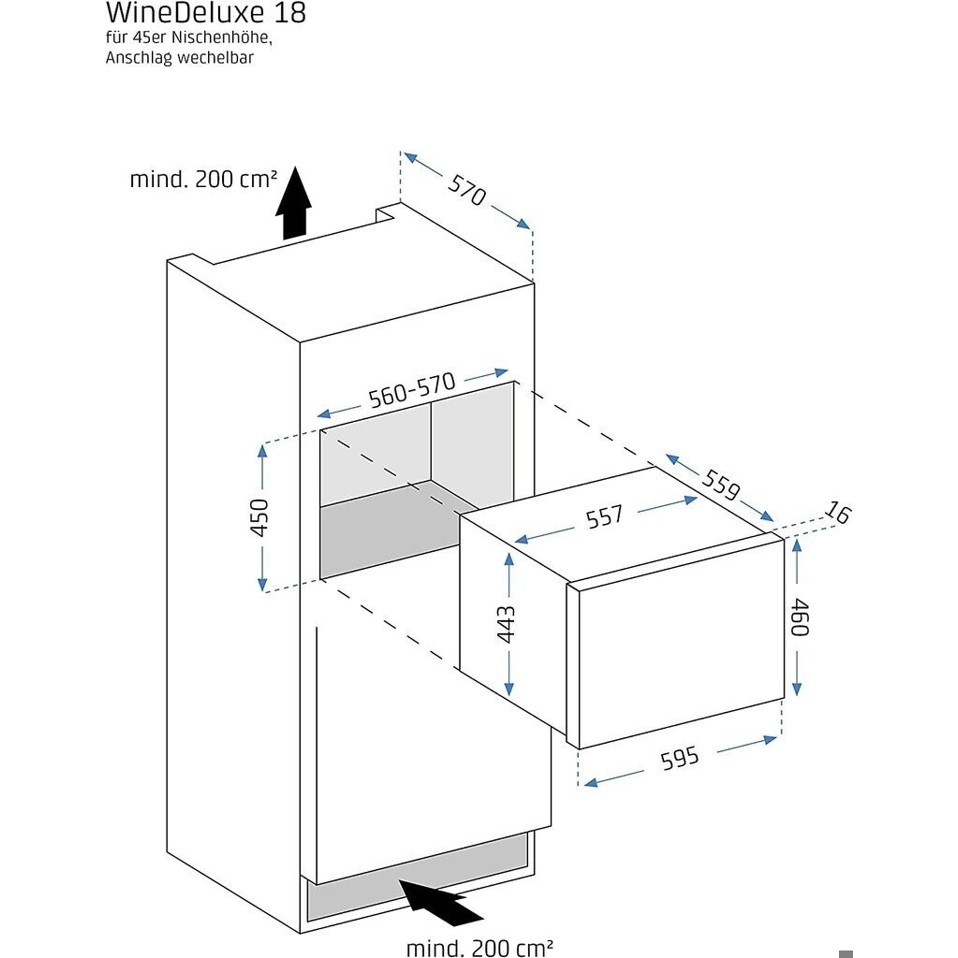 WineDeluxe 18
für 45er Nischenhöhe,
Anschlag wechelbar

mind. 200 cm²

570

560-570

450

559

557

16

443

460

595

mind. 200 cm²