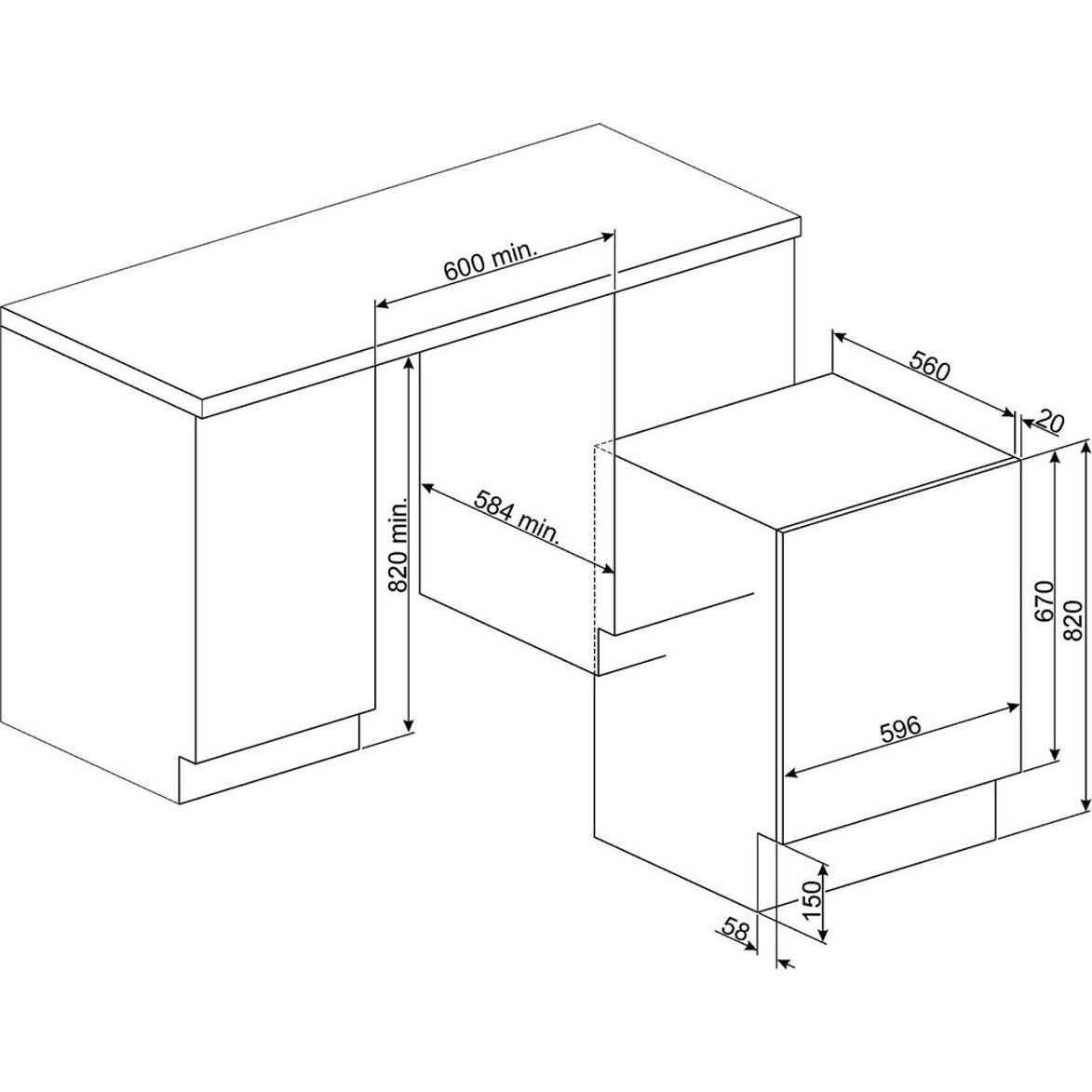 600 min.
820 min.
584 min.
560
20
670
820
596
150
58