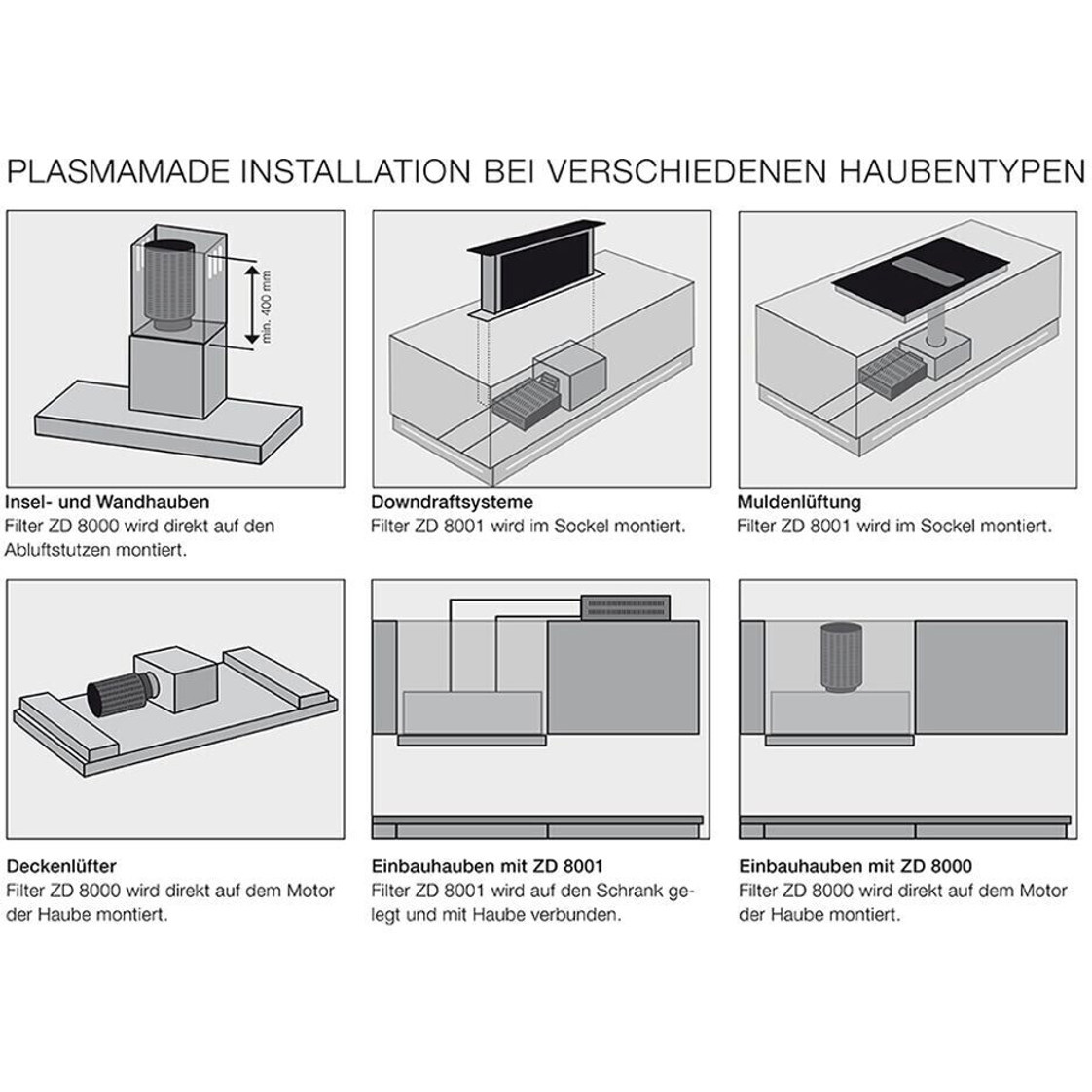 PLASMAMADE INSTALLATION BEI VERSCHIEDENEN HAUBENTYPEN

min. 400 mm

Insel- und Wandhauben
Filter ZD 8000 wird direkt auf den Abluftstutzen montiert.

Downdraftsysteme
Filter ZD 8001 wird im Sockel montiert.

Muldenlüftung
Filter ZD 8001 wird im Sockel montiert.

Deckenlüfter
Filter ZD 8000 wird direkt auf dem Motor der Haube montiert.

Einbauhauben mit ZD 8001
Filter ZD 8001 wird auf den Schrank gelegt und mit Haube verbunden.

Einbauhauben mit ZD 8000
Filter ZD 8000 wird direkt auf dem Motor der Haube montiert.