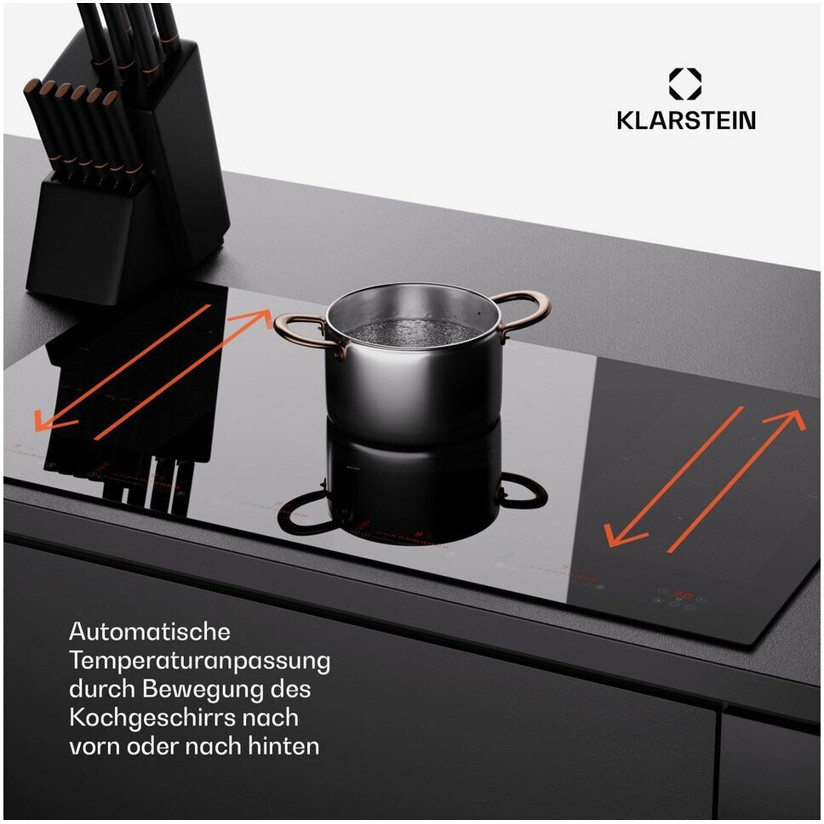 KLARSTEIN

Automatische Temperaturanpassung durch Bewegung des Kochgeschirrs nach vorn oder nach hinten