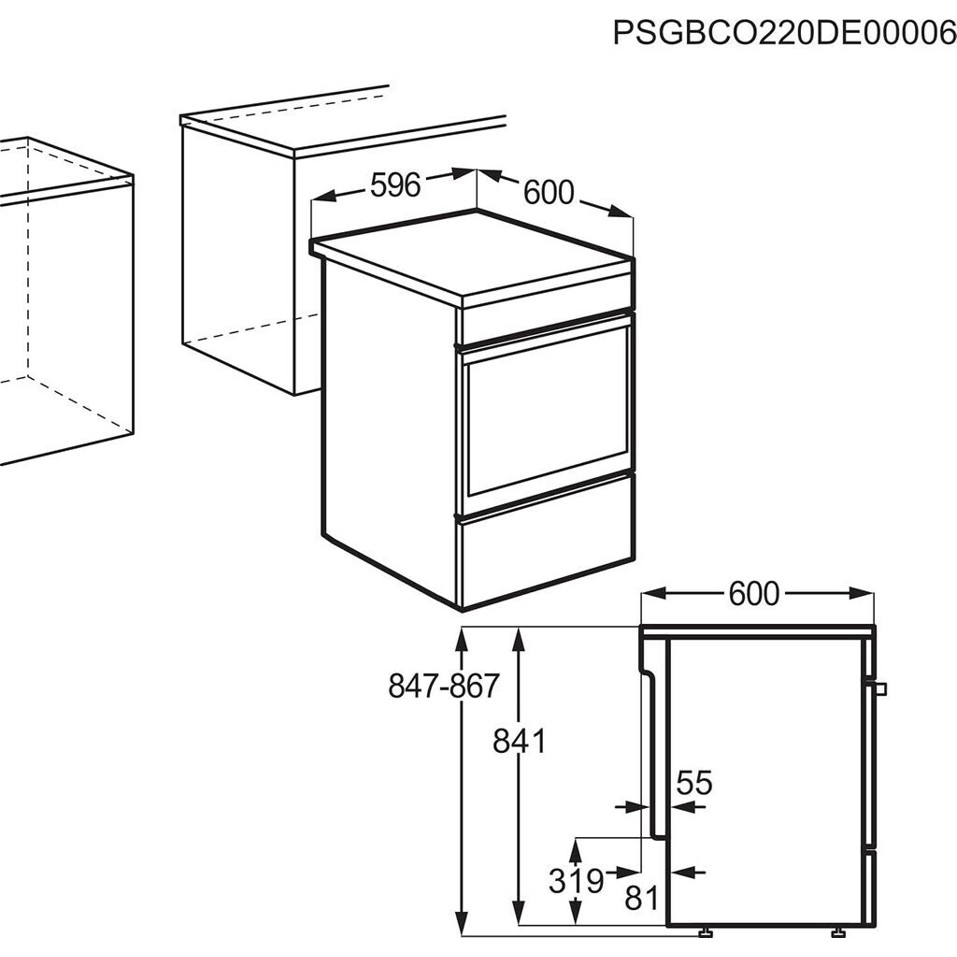 PSGBCO220DE00006

596
600

600

847-867
841
55
319
81