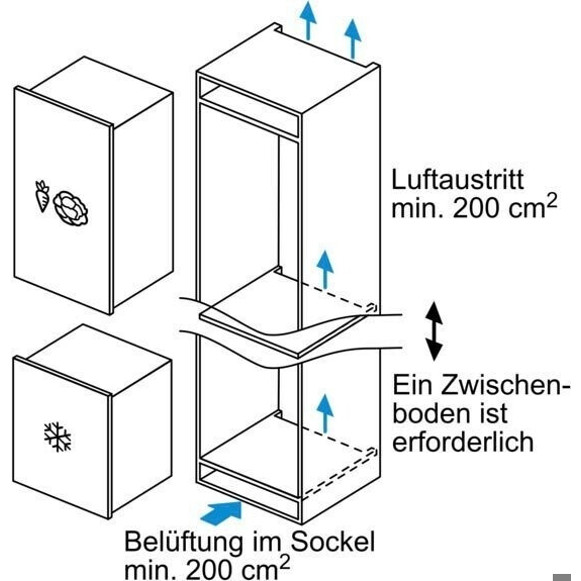 Luftaustritt min. 200 $cm^2$

Ein Zwischenboden ist erforderlich

Belüftung im Sockel min. 200 $cm^2$