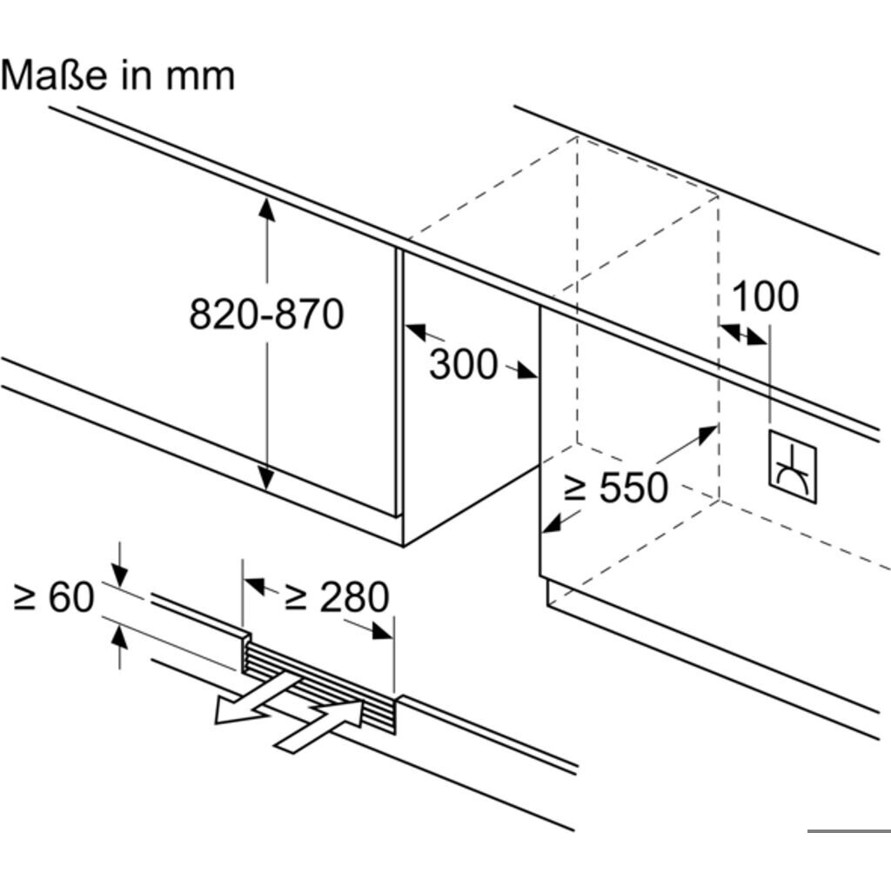 Maße in mm

820-870

300

100

≥ 550

≥ 60

≥ 280