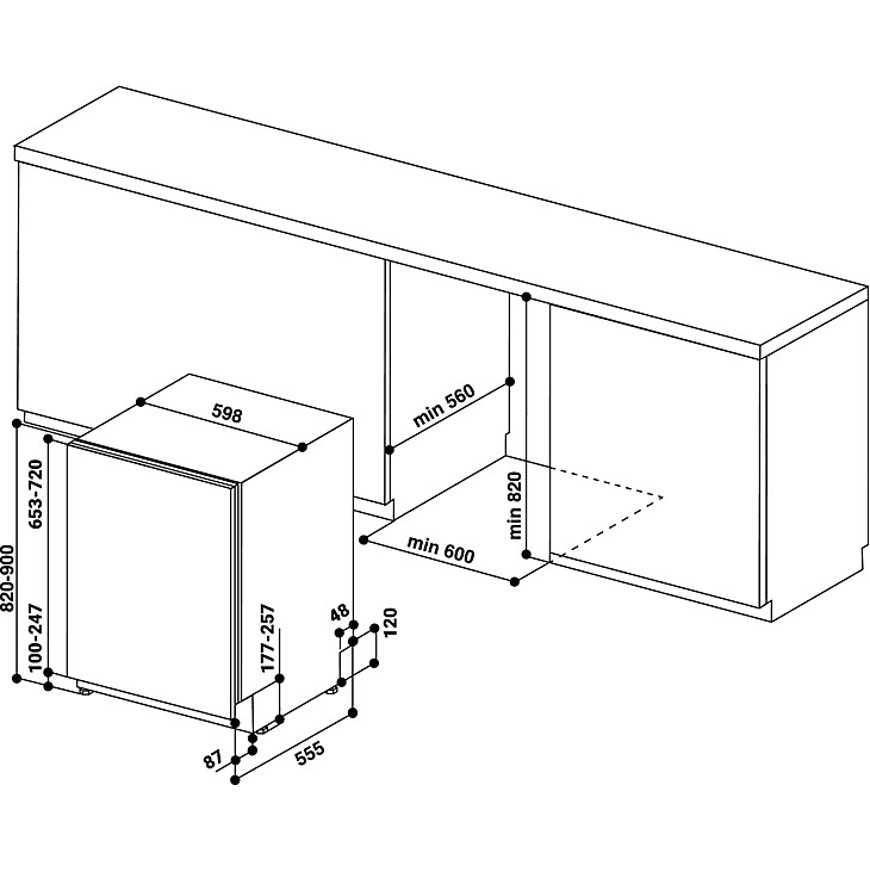 598
min 560
min 820
min 600
820-900
653-720
100-247
177-257
48
120
87
555