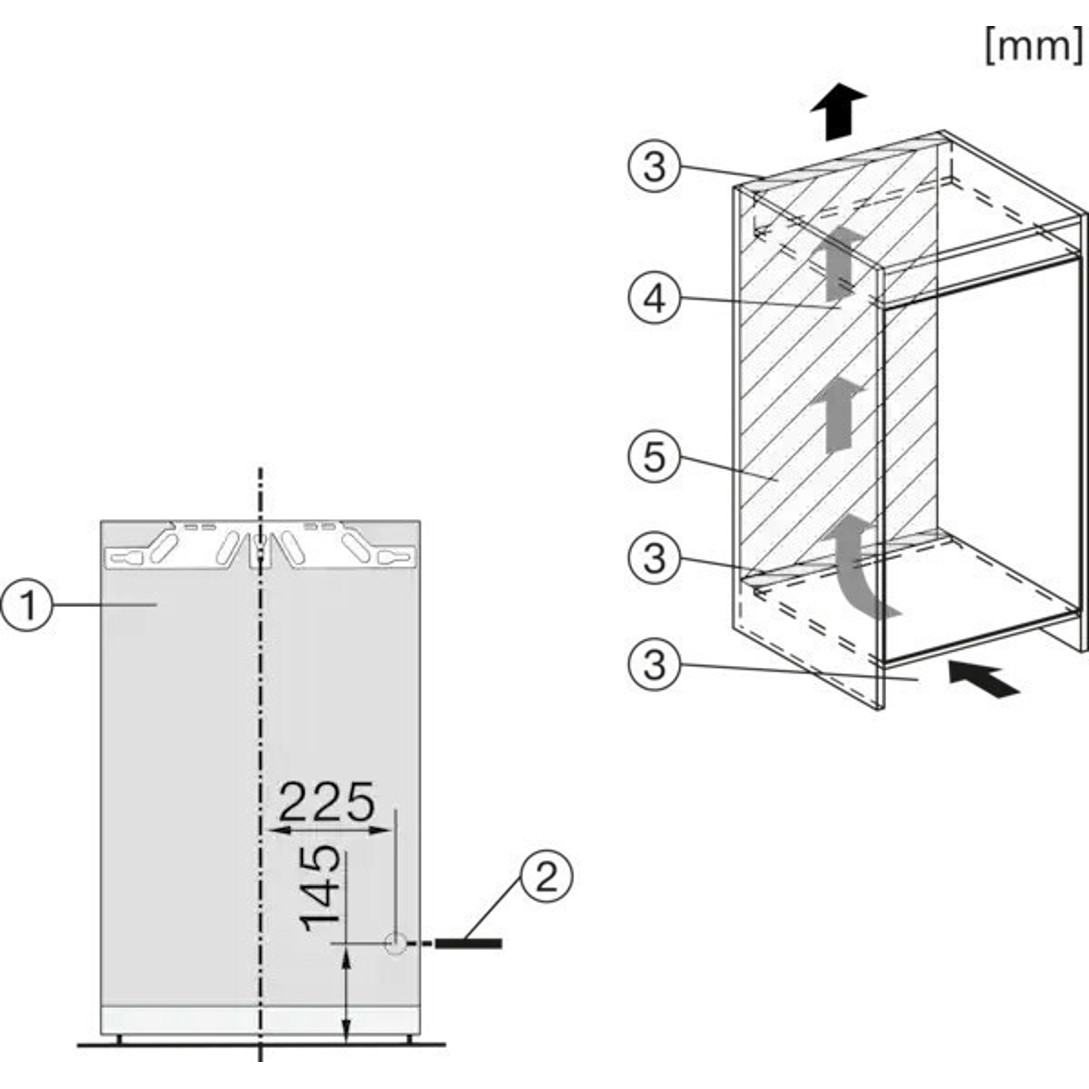 [mm]

3
4
5
3
3

1
225
145
2