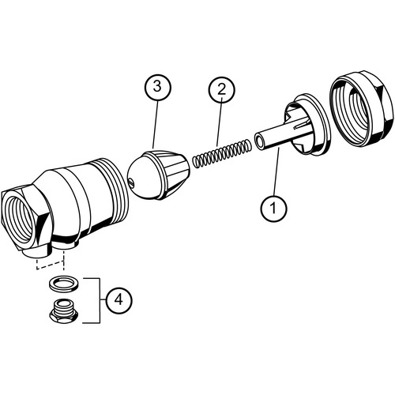 3
2
1
4