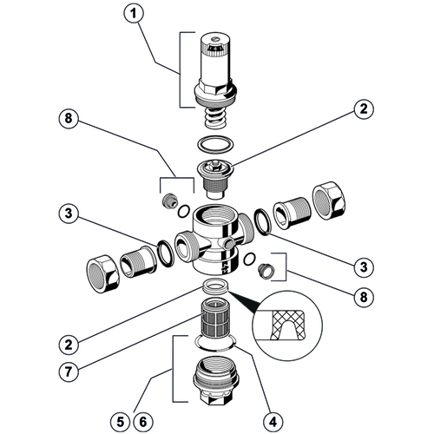 1
8
2
3
3
8
2
7
5 6
4