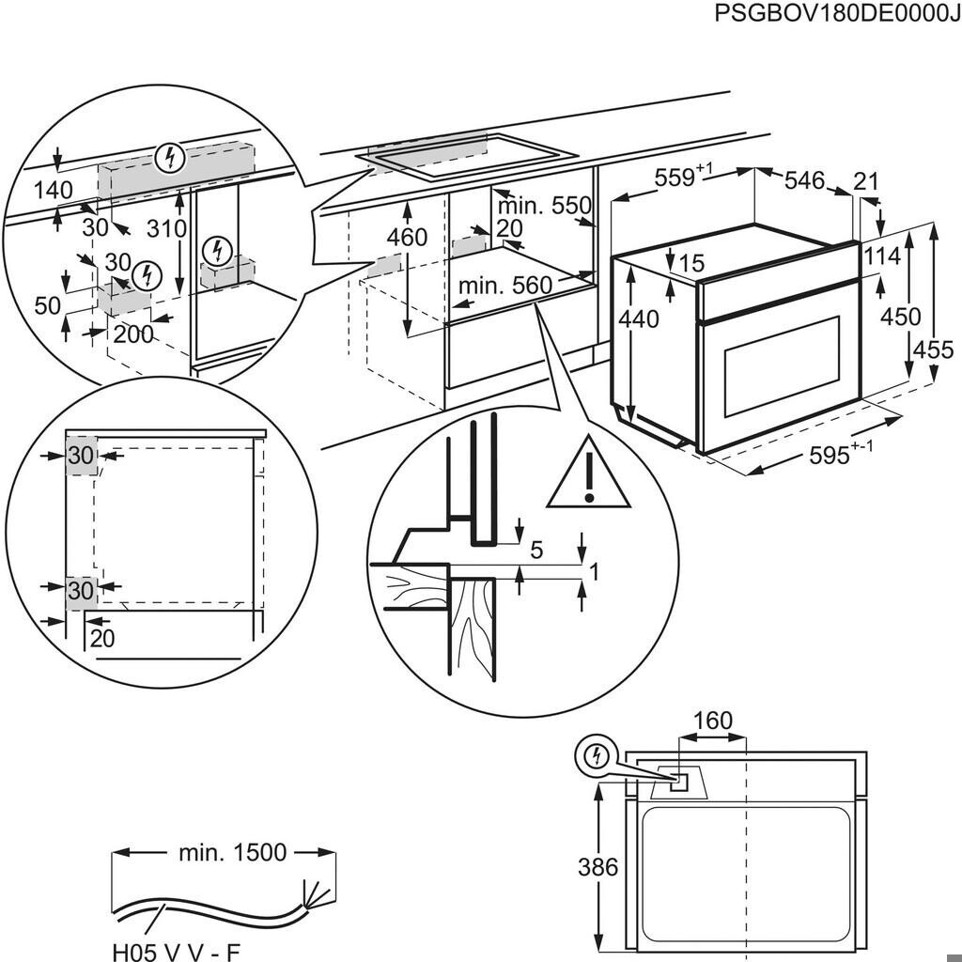 PSGBOV180DE0000J

140
30
310
30
50
200

460
min. 550
20
min. 560

$559^{+1}$
546
21
15
114
440
450
455
$595^{+-1}$

30
30
20

5
1

160
386

min. 1500
H05 V V - F